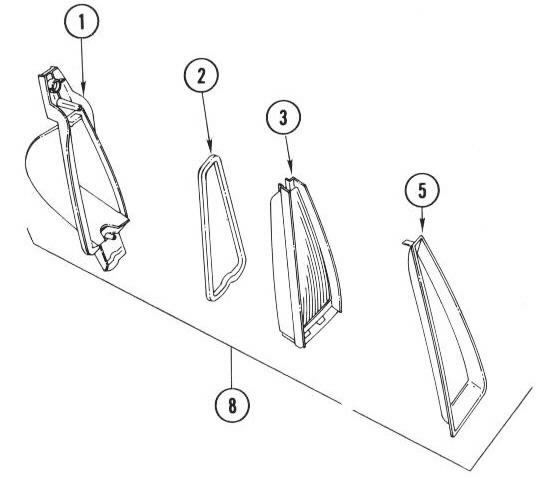 1
2
3
5
8