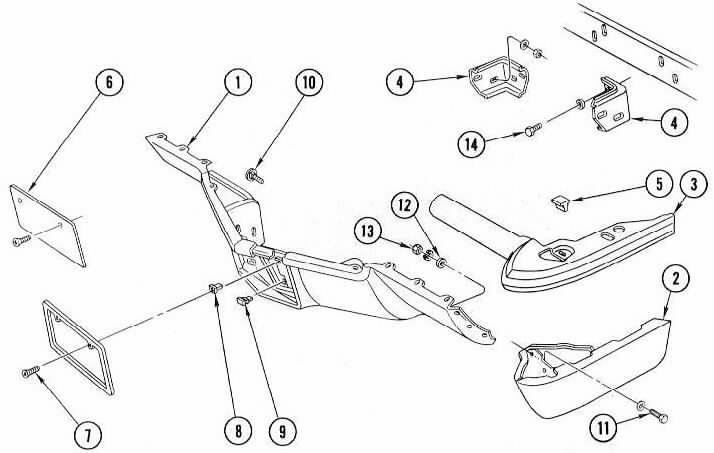 6
1
10
4
4
14
5
3
12
13
2
8
9
7
11