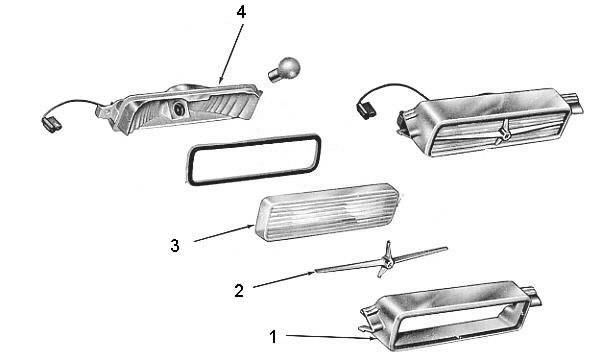 4

3

2

1